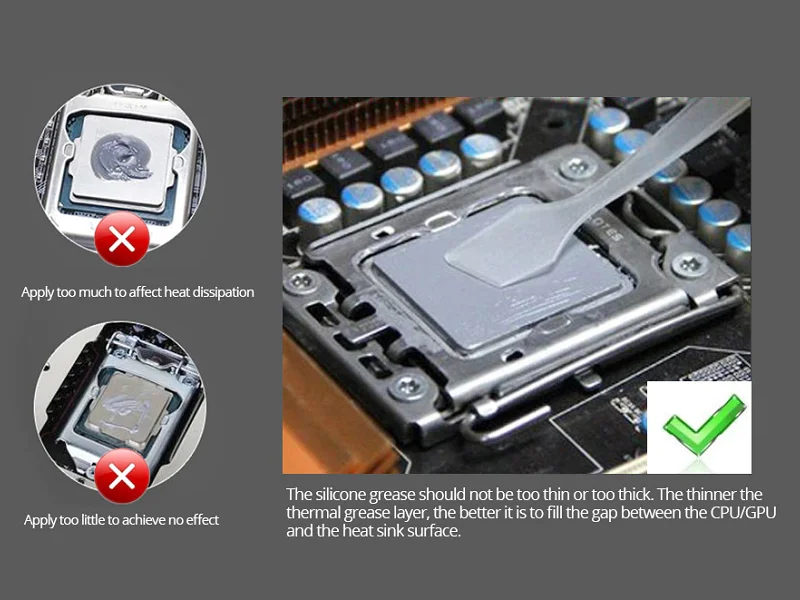 Apply too much to affect heat dissipation

Apply too little to achieve no effect

The silicone grease should not be too thin or too thick. The thinner the thermal grease layer, the better it is to fill the gap between the CPU/GPU and the heat sink surface.